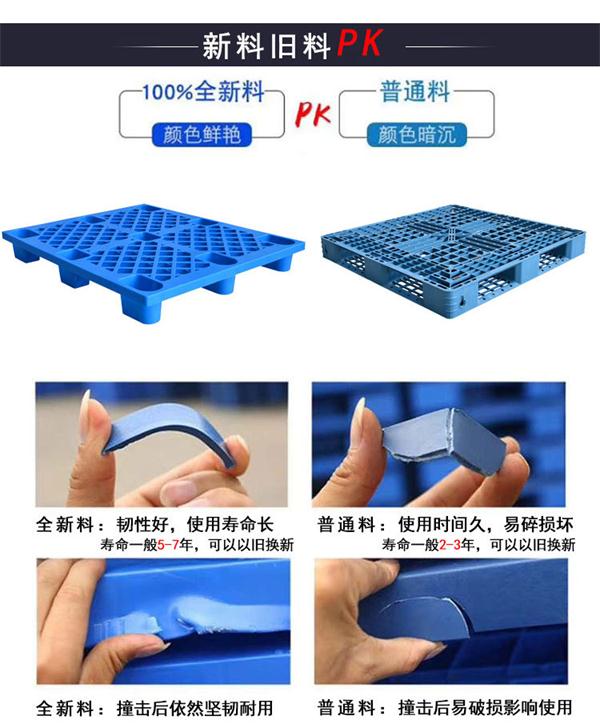 新料旧料PK

100%全新料
颜色鲜艳

PK

普通料
颜色暗沉

全新料：韧性好，使用寿命长
寿命一般5-7年，可以以旧换新

普通料：使用时间久，易碎损坏
寿命一般2-3年，可以以旧换新

全新料：撞击后依然坚韧耐用

普通料：撞击后易破损影响使用